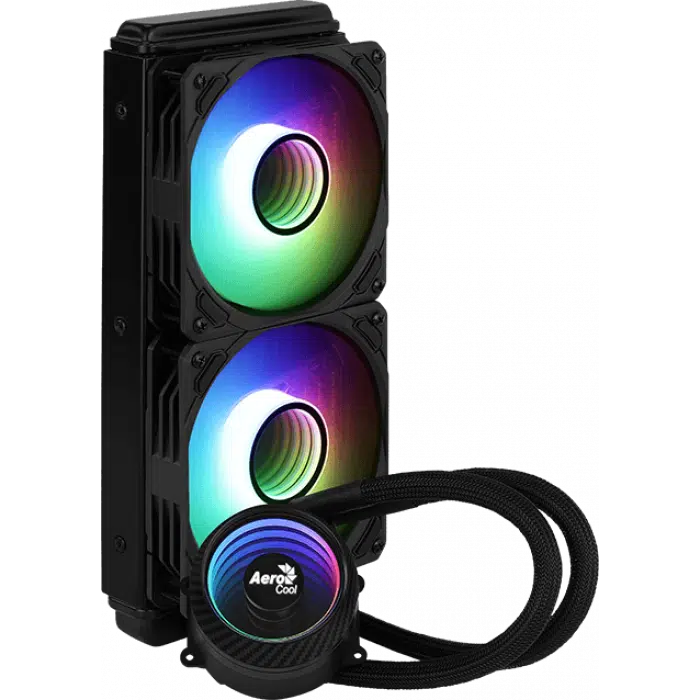 Aero Cool